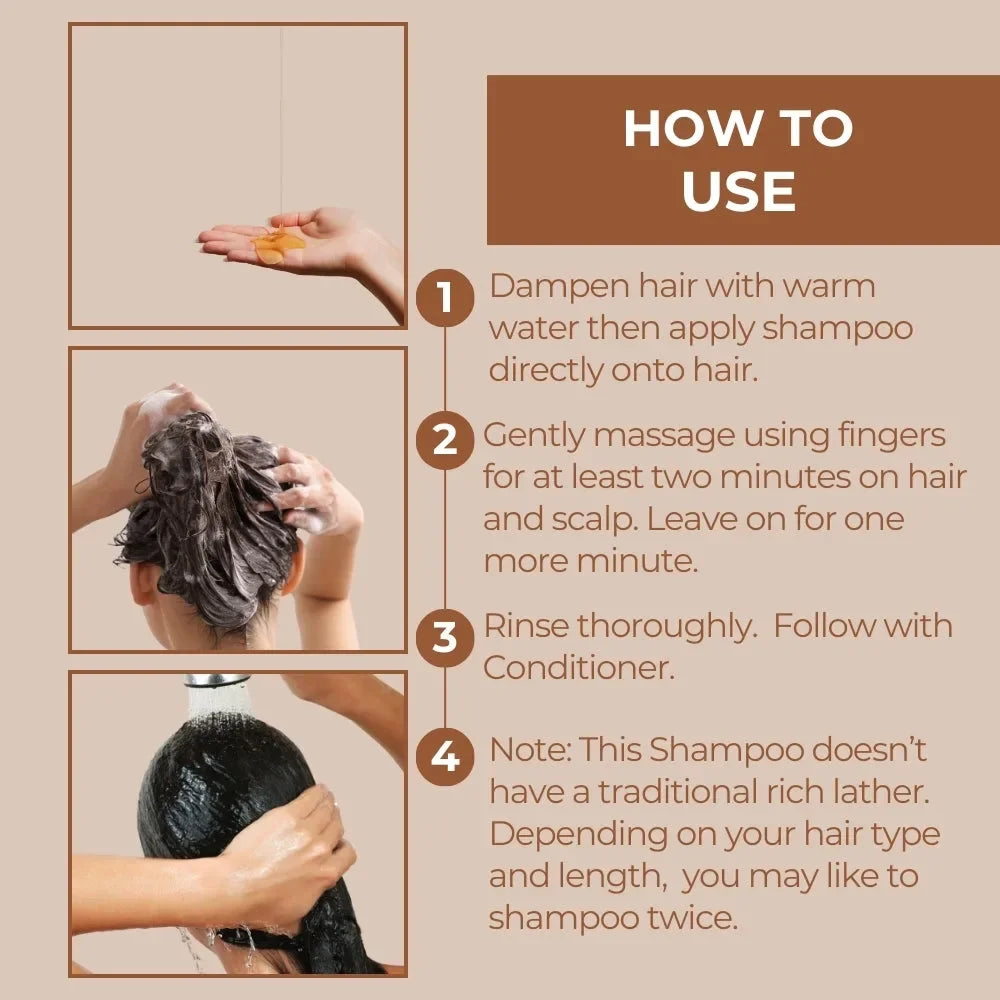 HOW TO USE

1 Dampen hair with warm water then apply shampoo directly onto hair.

2 Gently massage using fingers for at least two minutes on hair and scalp. Leave on for one more minute.

3 Rinse thoroughly. Follow with Conditioner.

4 Note: This Shampoo doesn't have a traditional rich lather. Depending on your hair type and length, you may like to shampoo twice.