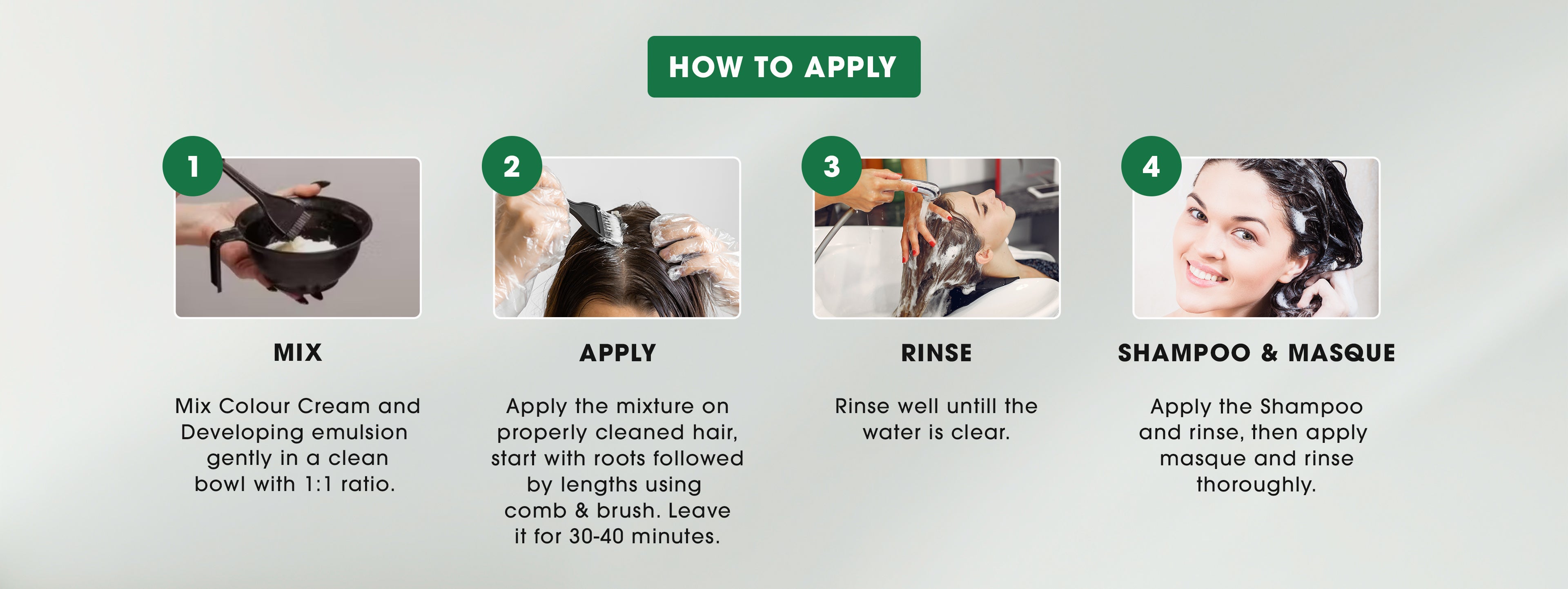 HOW TO APPLY

1

MIX

Mix Colour Cream and Developing emulsion gently in a clean bowl with 1:1 ratio.

2

APPLY

Apply the mixture on properly cleaned hair, start with roots followed by lengths using comb & brush. Leave it for 30-40 minutes.

3

RINSE

Rinse well untill the water is clear.

4

SHAMPOO & MASQUE

Apply the Shampoo and rinse, then apply masque and rinse thoroughly.