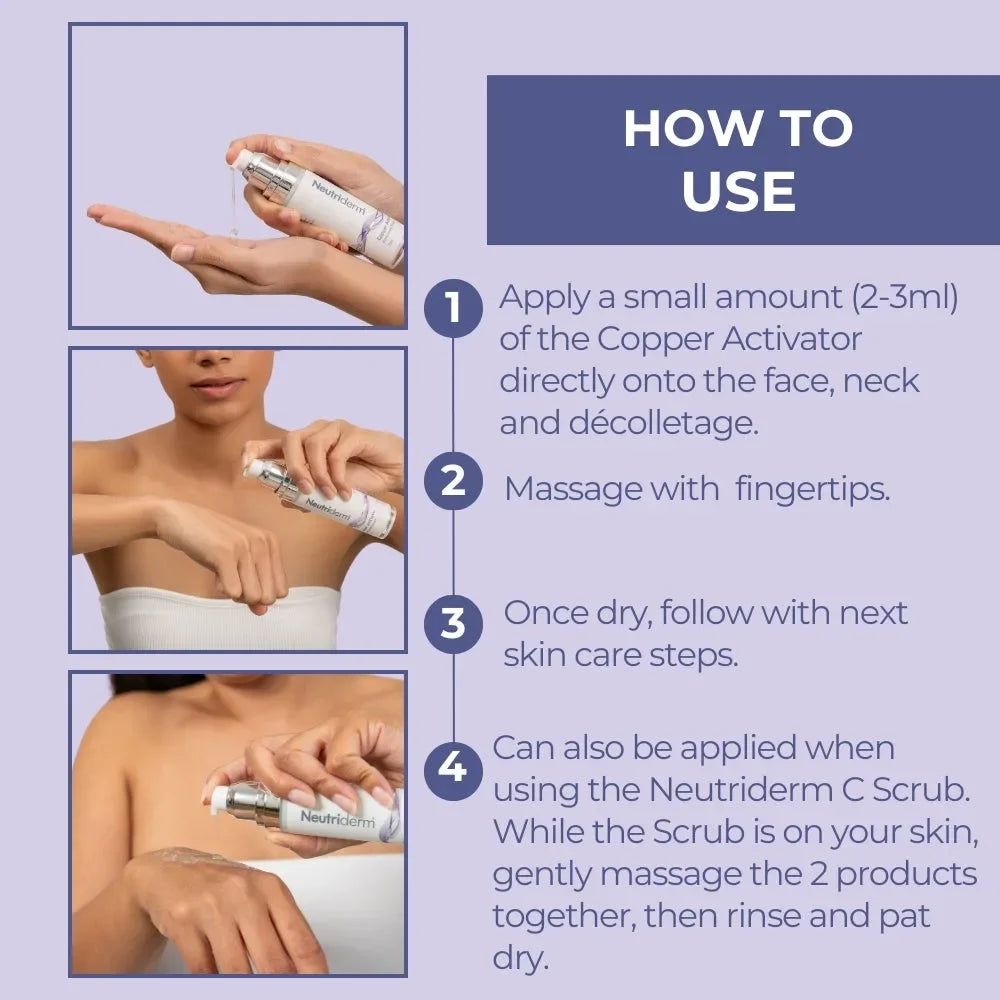 Neutriderm

Neutriderm

Neutriderm

HOW TO USE

1 Apply a small amount (2-3ml) of the Copper Activator directly onto the face, neck and décolletage.

2 Massage with fingertips.

3 Once dry, follow with next skin care steps.

4 Can also be applied when using the Neutriderm C Scrub. While the Scrub is on your skin, gently massage the 2 products together, then rinse and pat dry.