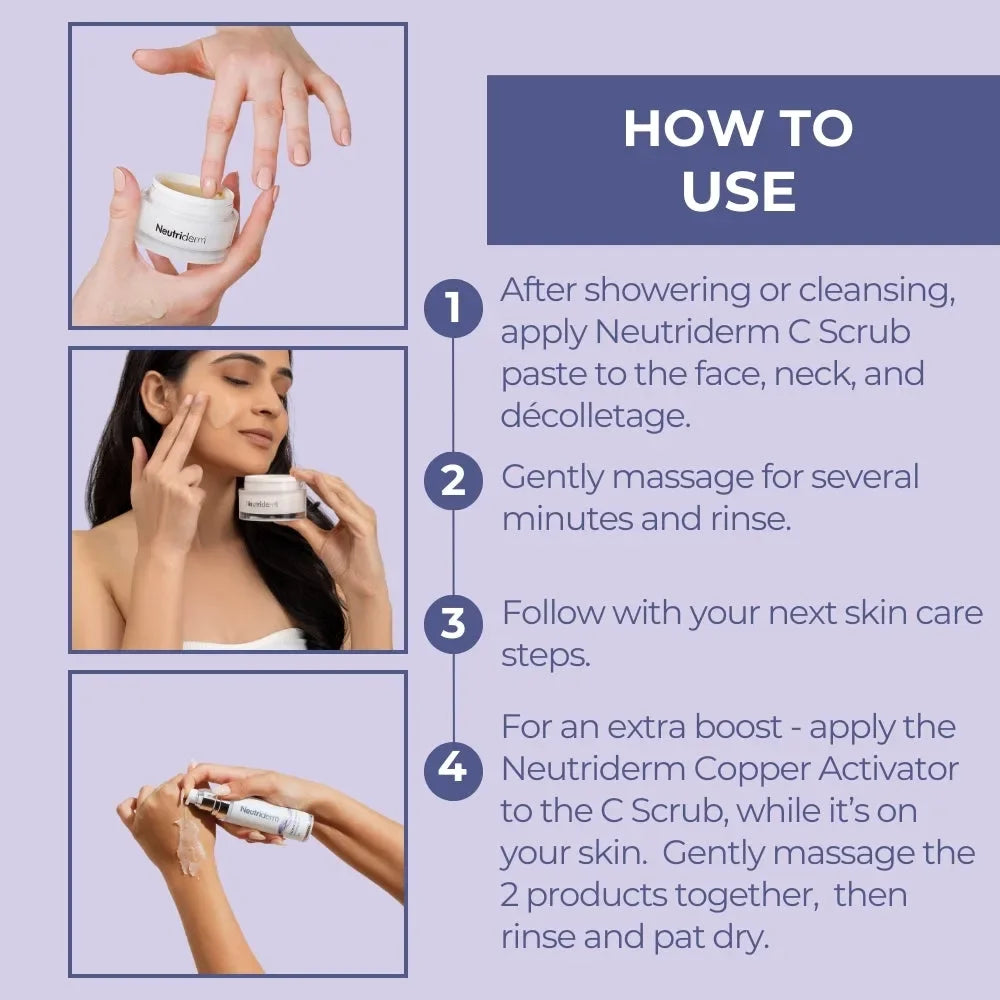 Neutriderm

Neutriderm

Neutriderm

HOW TO USE

1 After showering or cleansing, apply Neutriderm C Scrub paste to the face, neck, and décolletage.

2 Gently massage for several minutes and rinse.

3 Follow with your next skin care steps.

4 For an extra boost - apply the Neutriderm Copper Activator to the C Scrub, while it's on your skin. Gently massage the 2 products together, then rinse and pat dry.