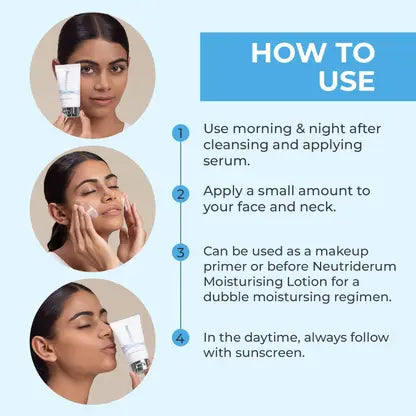 HOW TO USE

1 Use morning & night after cleansing and applying serum.

2 Apply a small amount to your face and neck.

3 Can be used as a makeup primer or before Neutriderum Moisturising Lotion for a dubble moistursing regimen.

4 In the daytime, always follow with sunscreen.