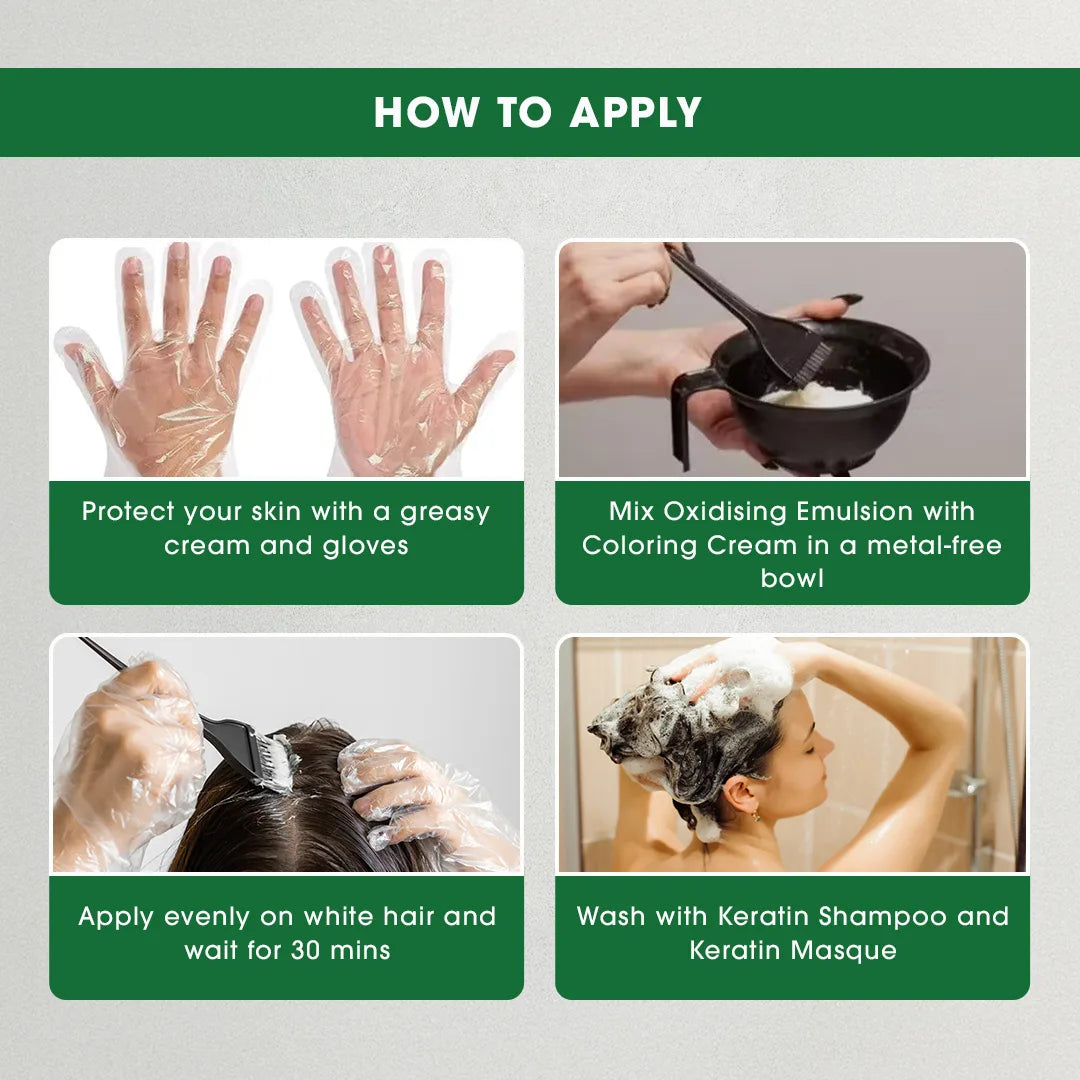 HOW TO APPLY

Protect your skin with a greasy cream and gloves

Mix Oxidising Emulsion with Coloring Cream in a metal-free bowl

Apply evenly on white hair and wait for 30 mins

Wash with Keratin Shampoo and Keratin Masque