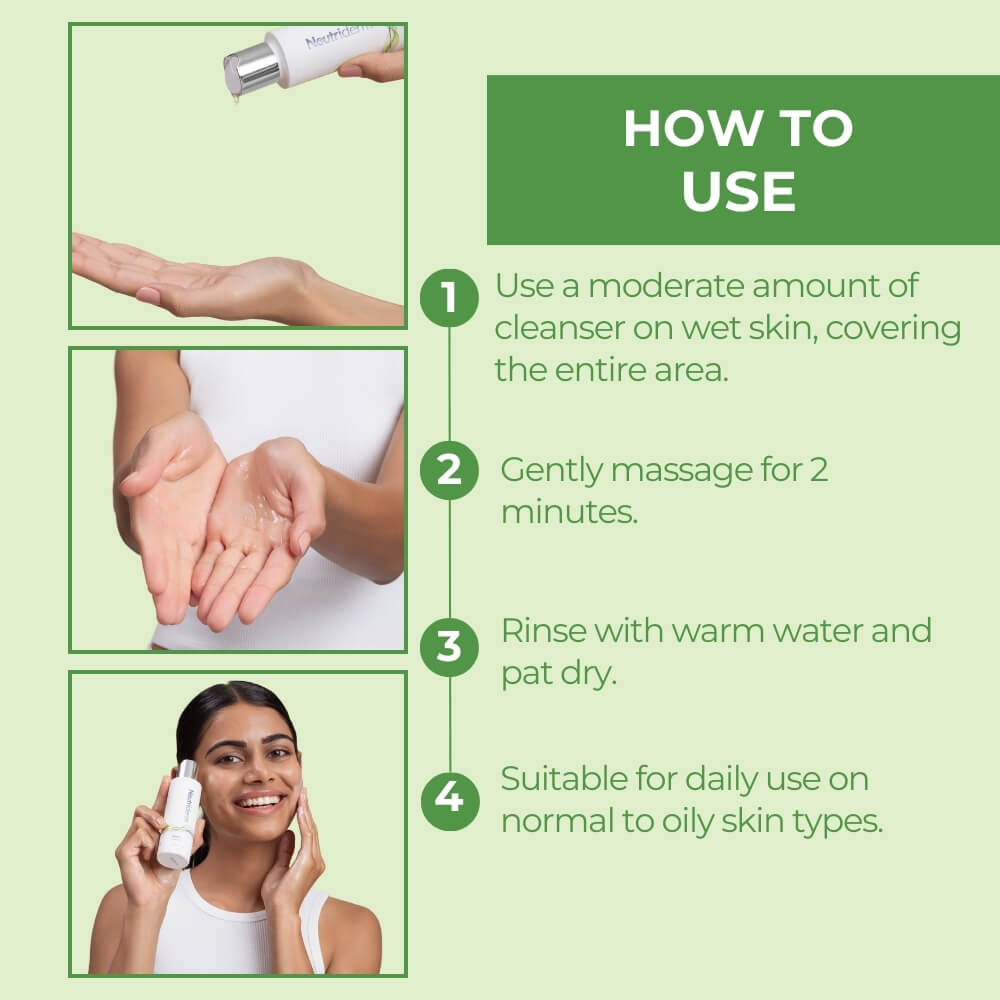 Neutriderm

HOW TO USE

1 Use a moderate amount of cleanser on wet skin, covering the entire area.

2 Gently massage for 2 minutes.

3 Rinse with warm water and pat dry.

4 Suitable for daily use on normal to oily skin types.