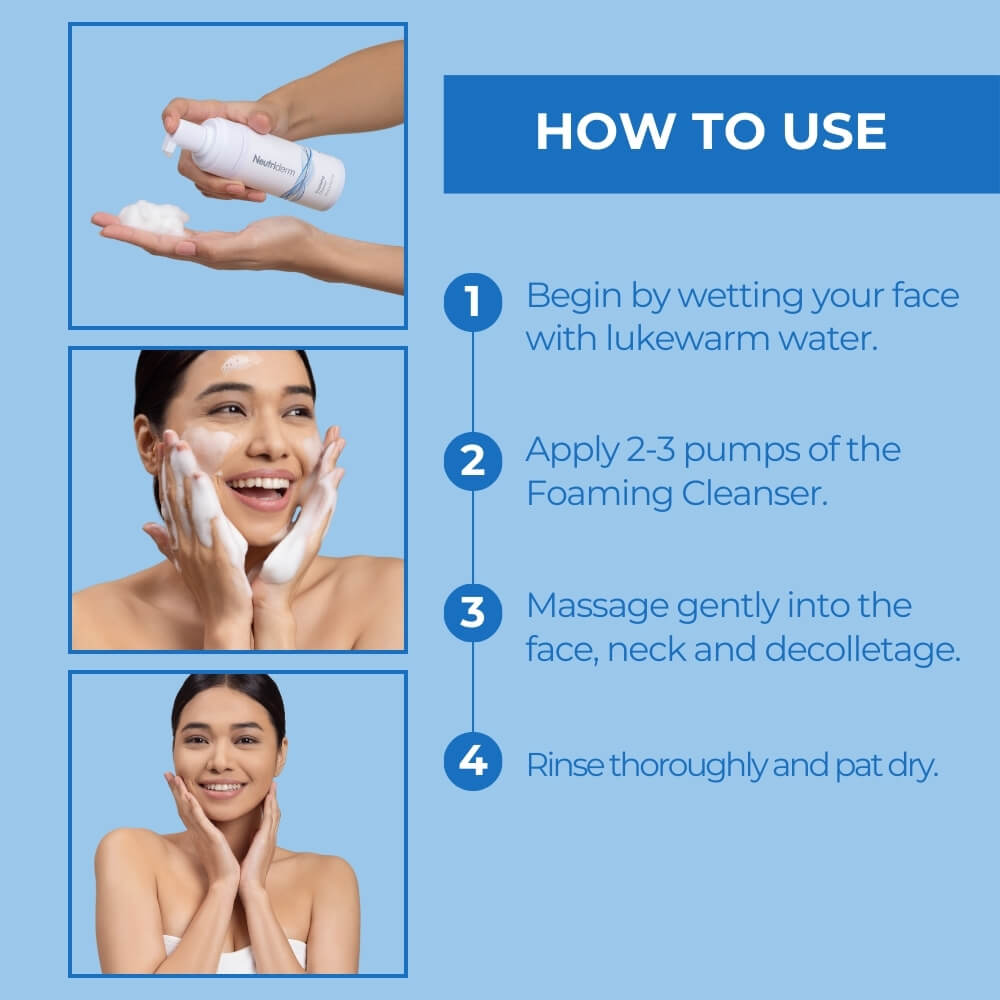 Neutriderm

HOW TO USE

1 Begin by wetting your face with lukewarm water.

2 Apply 2-3 pumps of the Foaming Cleanser.

3 Massage gently into the face, neck and decolletage.

4 Rinse thoroughly and pat dry.