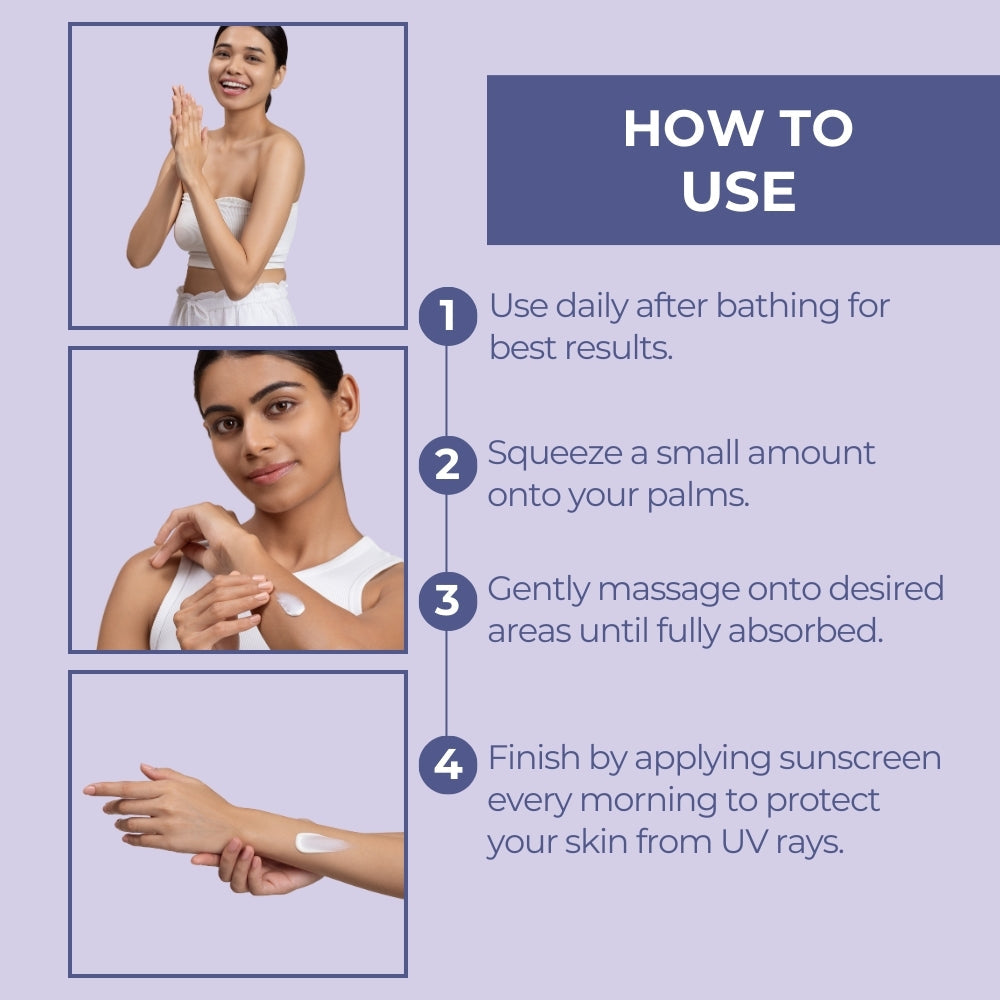 HOW TO USE

1 Use daily after bathing for best results.

2 Squeeze a small amount onto your palms.

3 Gently massage onto desired areas until fully absorbed.

4 Finish by applying sunscreen every morning to protect your skin from UV rays.