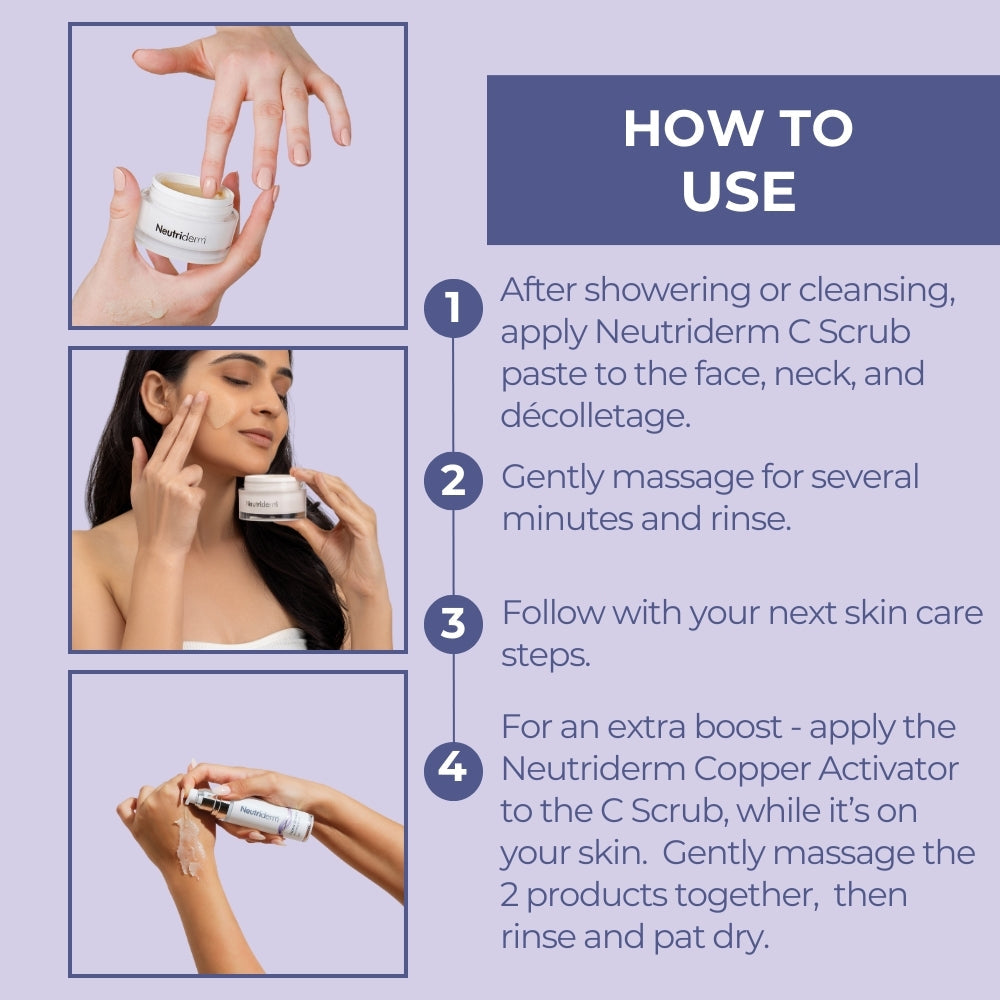 Neutriderm

Neutriderm

Neutriderm

HOW TO USE

1 After showering or cleansing, apply Neutriderm C Scrub paste to the face, neck, and décolletage.

2 Gently massage for several minutes and rinse.

3 Follow with your next skin care steps.

4 For an extra boost - apply the Neutriderm Copper Activator to the C Scrub, while it's on your skin. Gently massage the 2 products together, then rinse and pat dry.